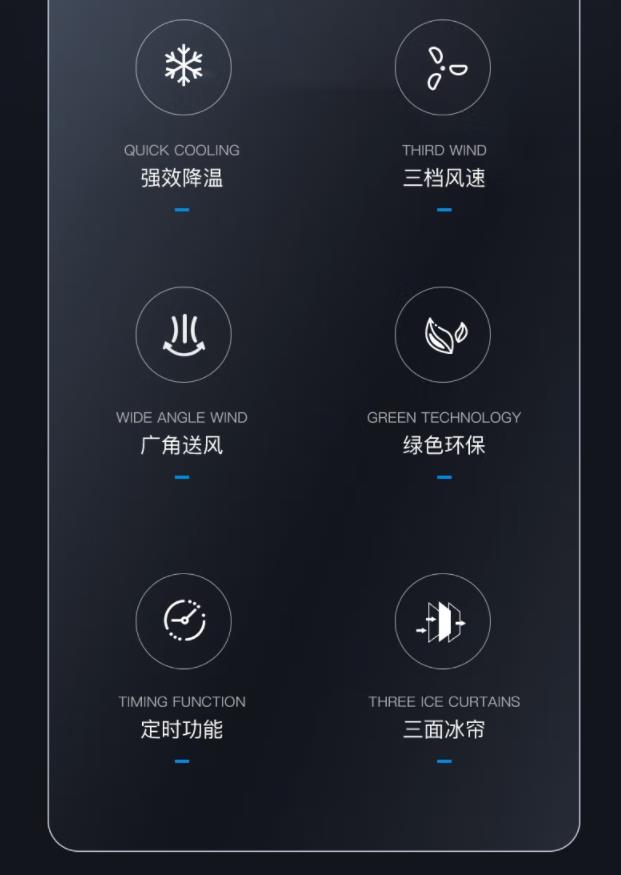 QUICK COOLING
强效降温

THIRD WIND
三档风速

WIDE ANGLE WIND
广角送风

GREEN TECHNOLOGY
绿色环保

TIMING FUNCTION
定时功能

THREE ICE CURTAINS
三面冰帘